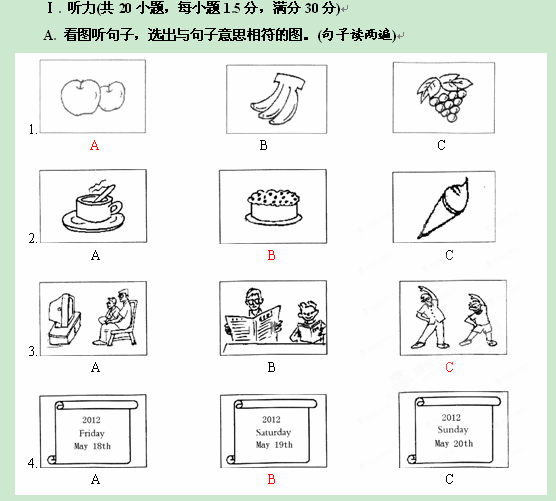 Ⅰ. 听力(共 20 小题，每小题 1.5 分，满分 30 分)

A. 看图听句子，选出与句子意思相符的图。(句子读两遍)

1.
A B C

2.
A B C

3.
A B C

4.
2012 Friday May 18th
2012 Saturday May 19th
2012 Sunday May 20th
A B C