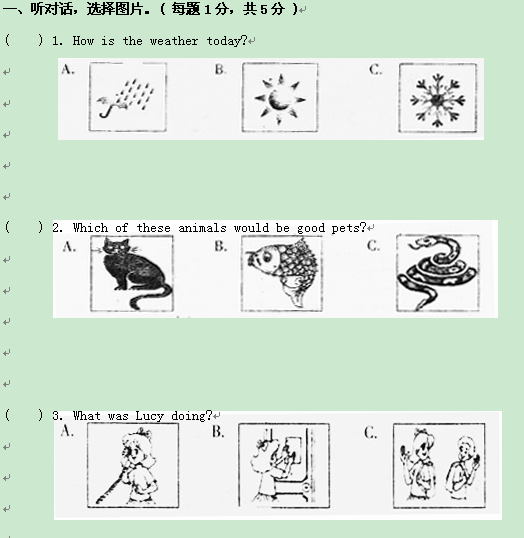 一、听对话，选择图片。( 每题 1 分，共 5 分 )

(　　) 1. How is the weather today?

A.　　B.　　C.

(　　) 2. Which of these animals would be good pets?

A.　　B.　　C.

(　　) 3. What was Lucy doing?

A.　　B.　　C.