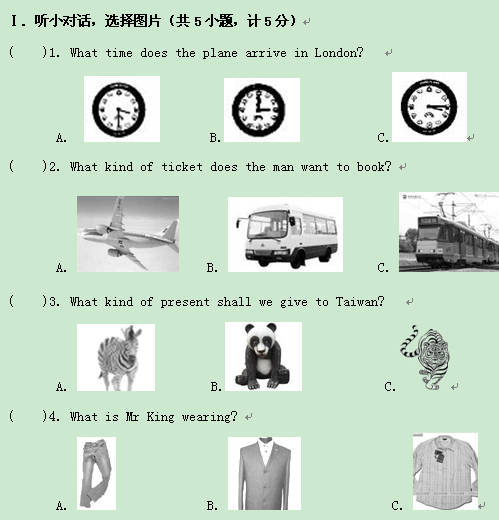 Ⅰ. 听小对话，选择图片（共 5 小题，计 5 分）

(    )1. What time does the plane arrive in London?

A.    B.    C.

(    )2. What kind of ticket does the man want to book?

A.    B.    C.

(    )3. What kind of present shall we give to Taiwan?

A.    B.    C.

(    )4. What is Mr King wearing?

A.    B.    C.