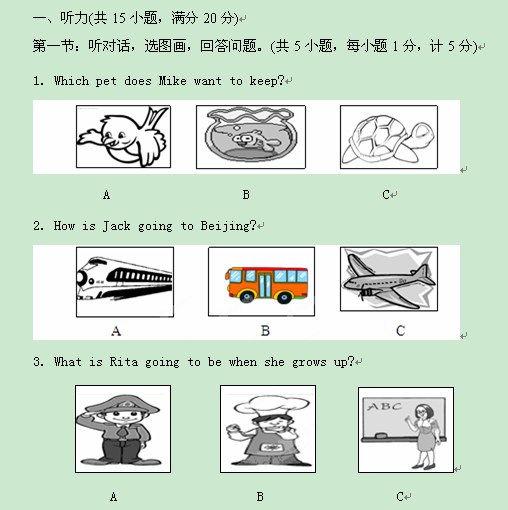 一、听力(共 15 小题，满分 20 分)

第一节：听对话，选图画，回答问题。(共 5 小题，每小题 1 分，计 5 分)

1. Which pet does Mike want to keep?

A B C

2. How is Jack going to Beijing?

A B C

3. What is Rita going to be when she grows up?

ABC

A B C