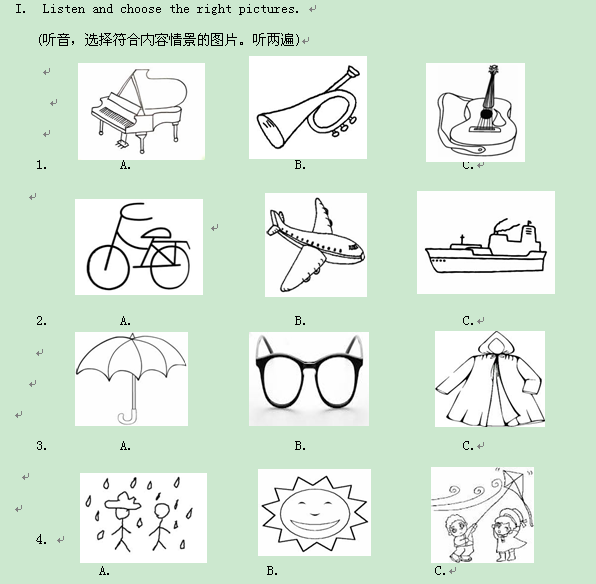 I. Listen and choose the right pictures.

(听音，选择符合内容情景的图片。听两遍)

1. A. B. C.

2. A. B. C.

3. A. B. C.

4. A. B. C.